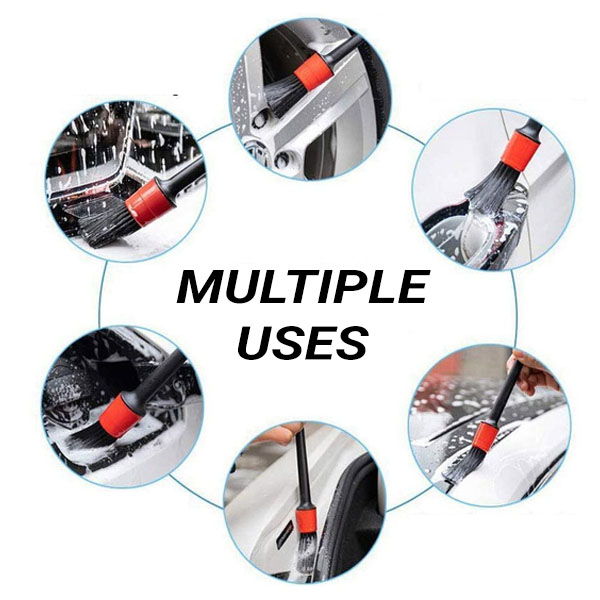 MULTIPLE USES